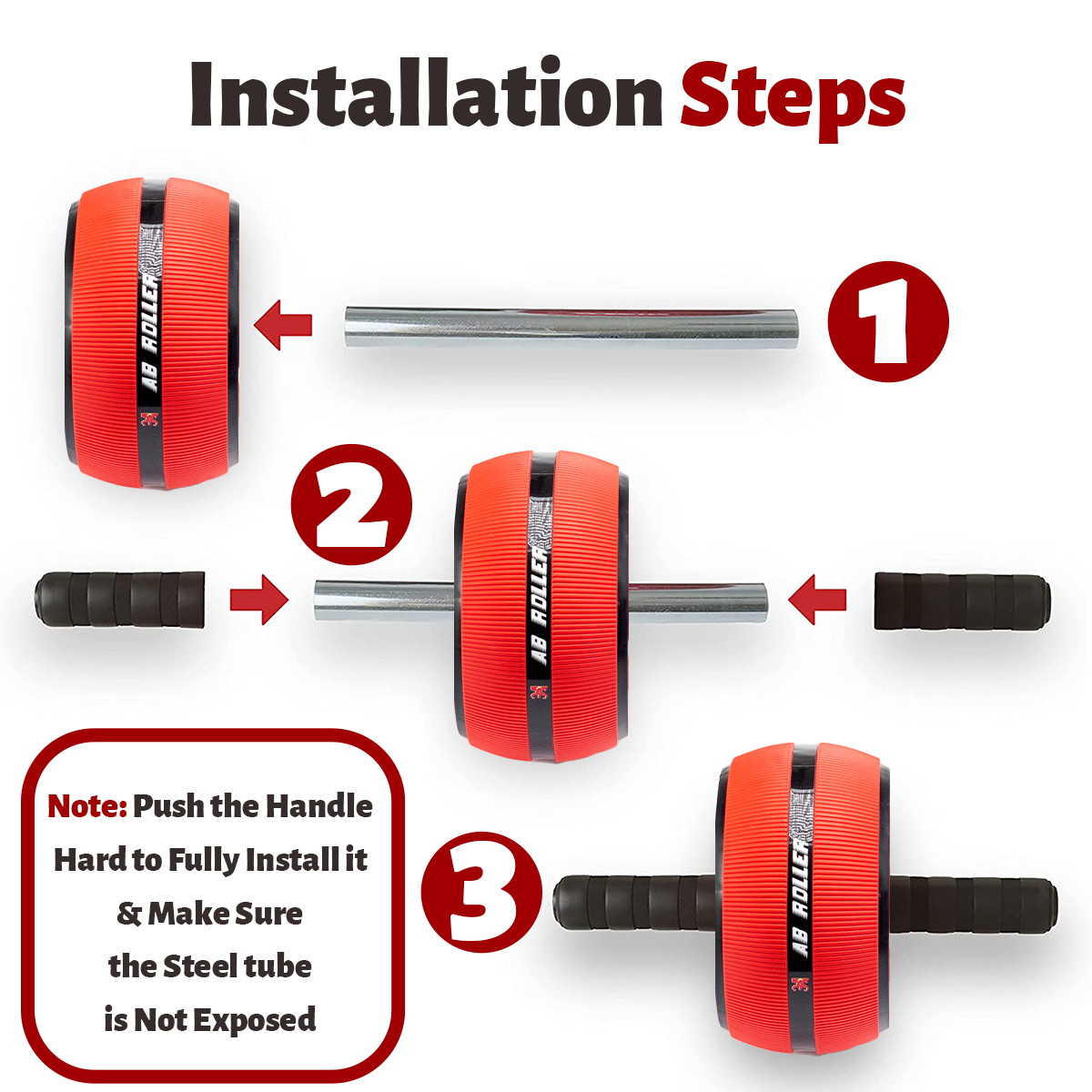 Installation Steps

AB ROLLER

1

2

AB ROLLER

Note: Push the Handle Hard to Fully Install it & Make Sure the Steel tube is Not Exposed

3

AB ROLLER